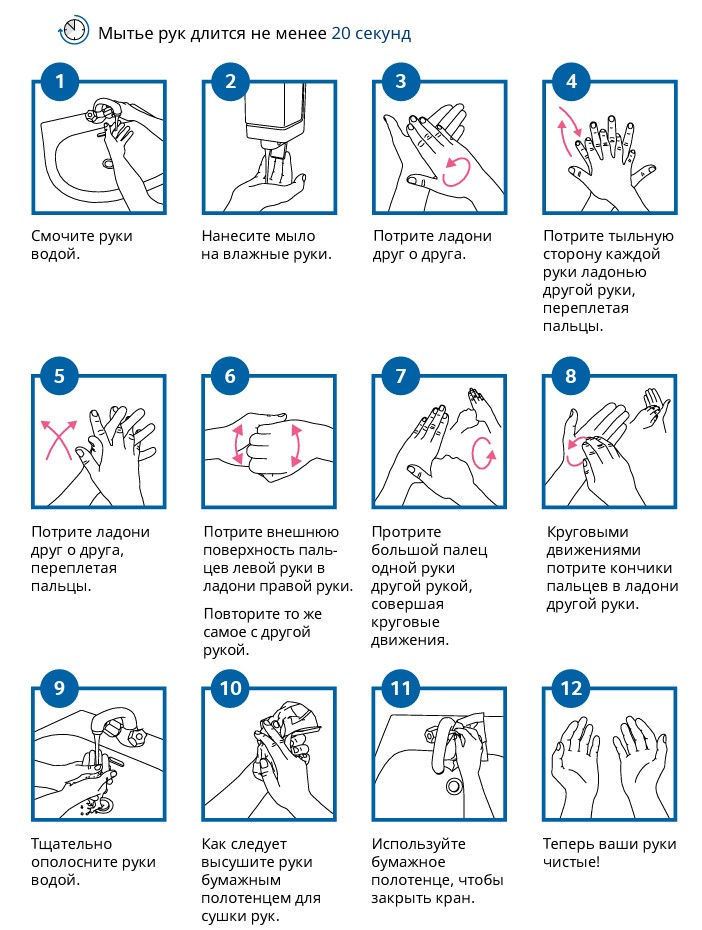 Мытье рук длится не менее 20 секунд

1

Смочите руки водой.

2

Нанесите мыло на влажные руки.

3

Потрите ладони друг о друга.

4

Потрите тыльную сторону каждой руки ладонью другой руки, переплетая пальцы.

5

Потрите ладони друг о друга, переплетая пальцы.

6

Потрите внешнюю поверхность пальцев левой руки в ладони правой руки.

Повторите то же самое с другой рукой.

7

Протрите большой палец одной руки другой рукой, совершая круговые движения.

8

Круговыми движениями потрите кончики пальцев в ладони другой руки.

9

Тщательно ополосните руки водой.

10

Как следует высушите руки бумажным полотенцем для сушки рук.

11

Используйте бумажное полотенце, чтобы закрыть кран.

12

Теперь ваши руки чистые!