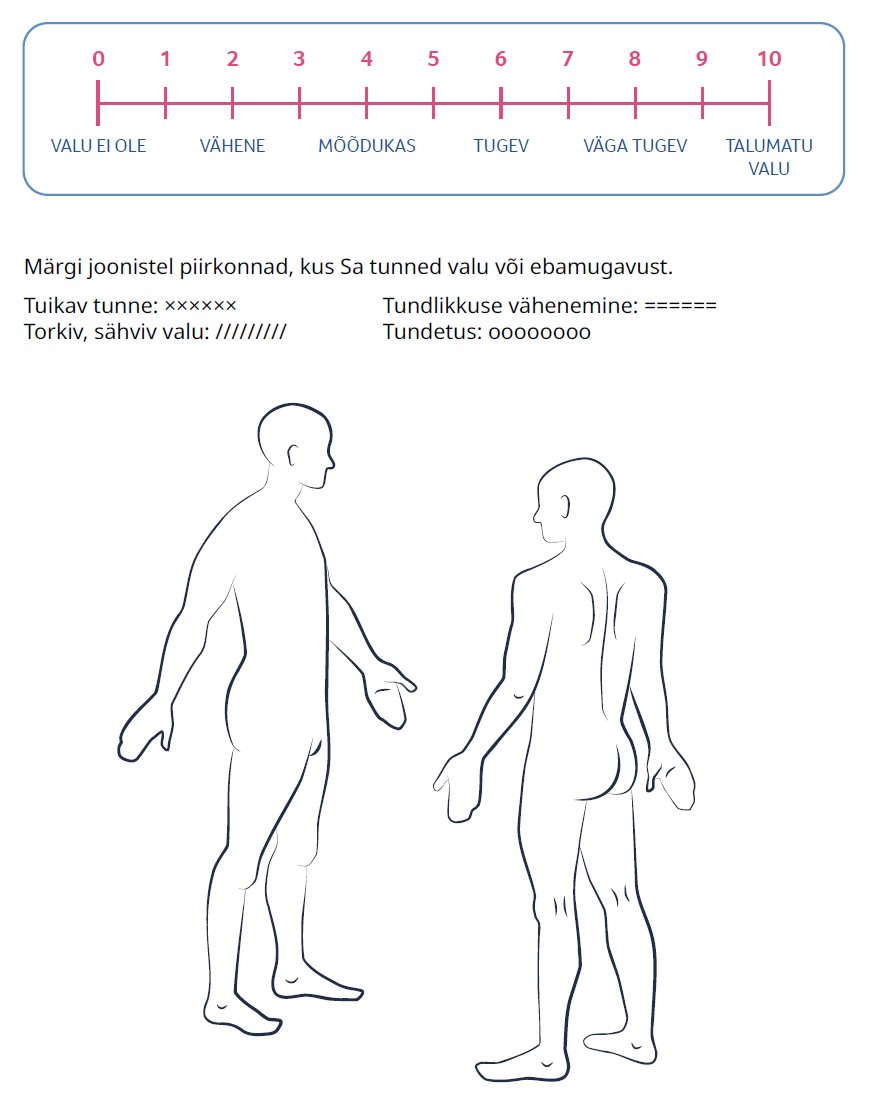 0 1 2 3 4 5 6 7 8 9 10

VALU EI OLE VÄHENE MÕÕDUKAS TUGEV VÄGA TUGEV TALUMATU VALU

Märgi joonistel piirkonnad, kus Sa tunned valu või ebamugavust.

Tuikav tunne: ××××××
Torkiv, sähviv valu: /////////

Tundlikkuse vähenemine: ======
Tundetus: oooooooo